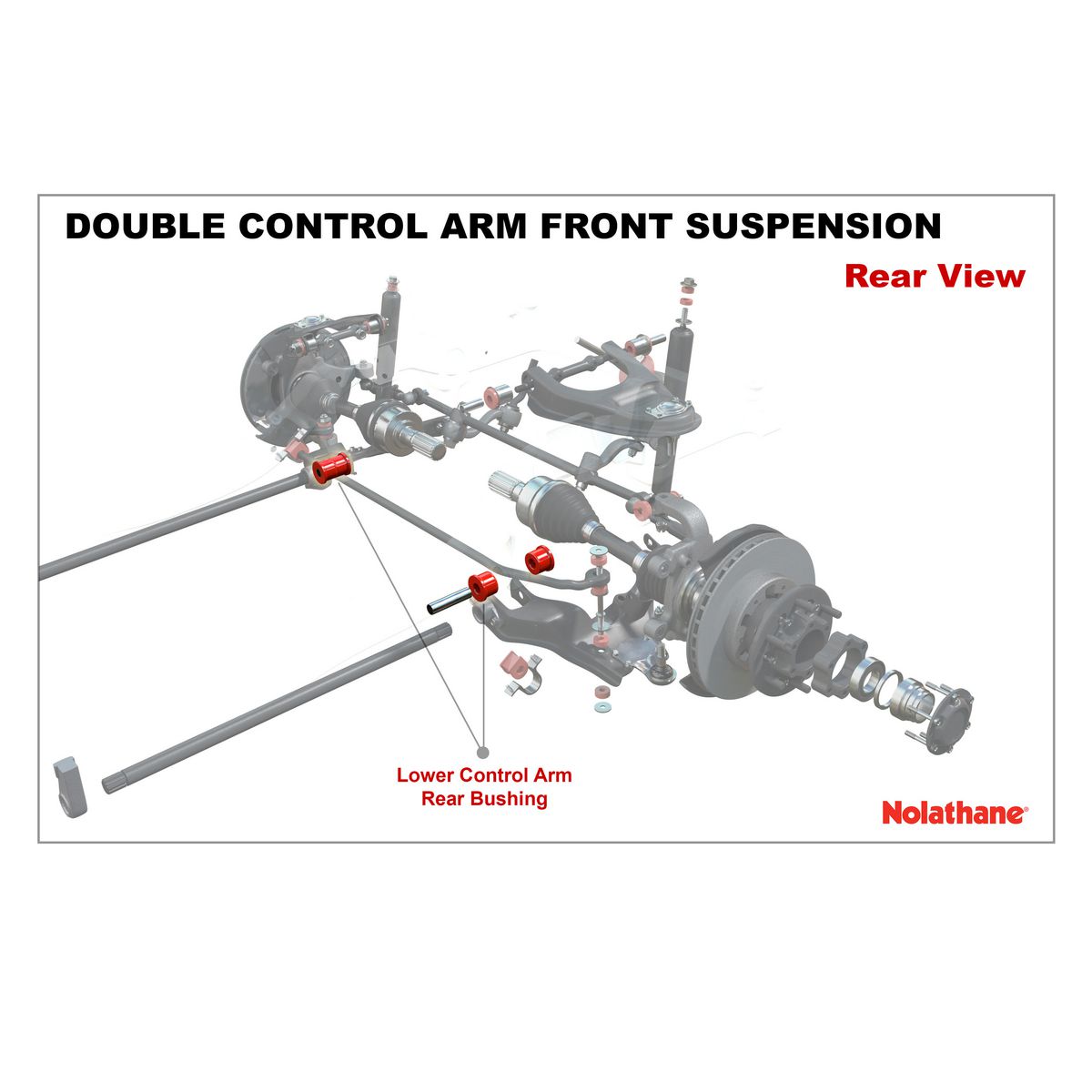 DOUBLE CONTROL ARM FRONT SUSPENSION

Rear View

Lower Control Arm
Rear Bushing

Nolathane®